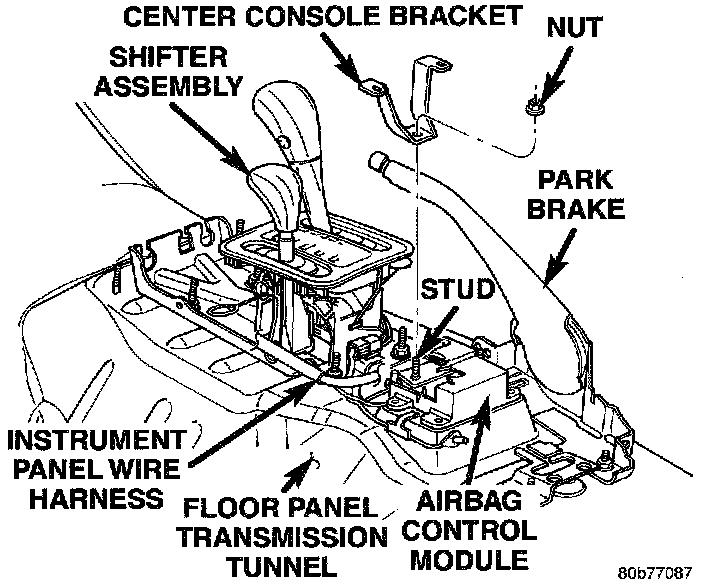 CENTER CONSOLE BRACKET
NUT
SHIFTER ASSEMBLY
PARK BRAKE
STUD
INSTRUMENT PANEL WIRE HARNESS
FLOOR PANEL TRANSMISSION TUNNEL
AIRBAG CONTROL MODULE
80b77087