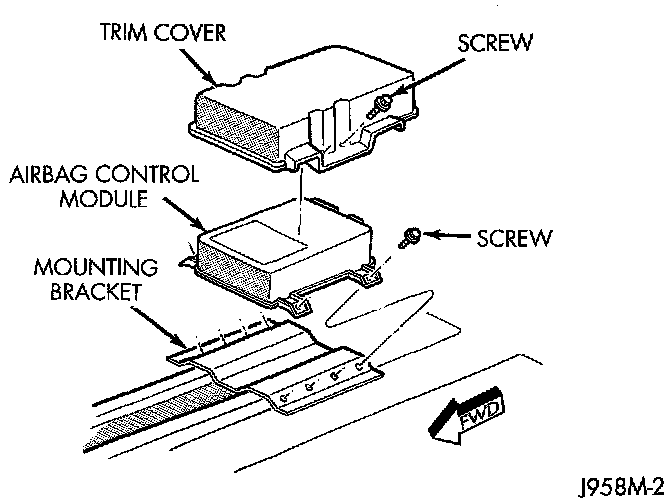 TRIM COVER

SCREW

AIRBAG CONTROL MODULE

SCREW

MOUNTING BRACKET

FWD

J958M-2