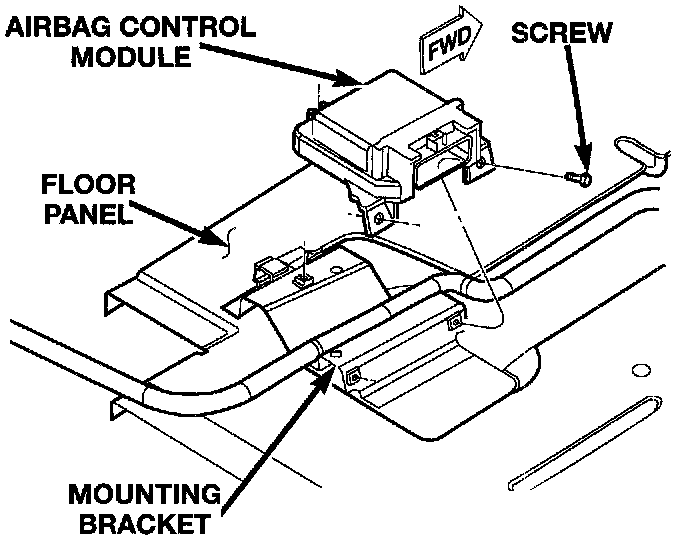 AIRBAG CONTROL MODULE

FWD

SCREW

FLOOR PANEL

MOUNTING BRACKET