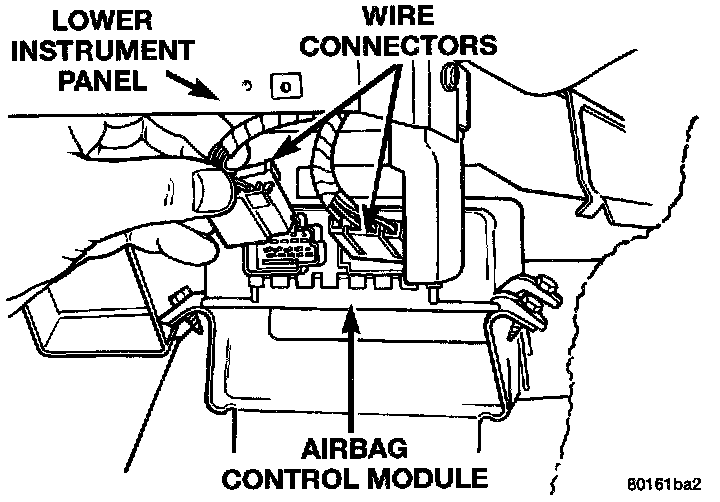 LOWER INSTRUMENT PANEL

WIRE CONNECTORS

AIRBAG CONTROL MODULE

80161ba2