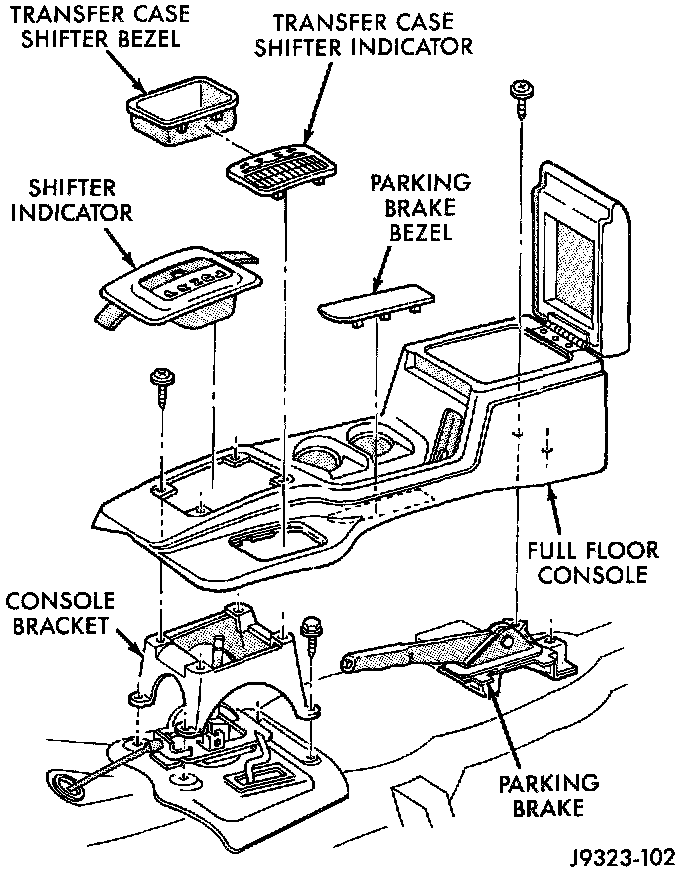 TRANSFER CASE SHIFTER BEZEL

TRANSFER CASE SHIFTER INDICATOR

SHIFTER INDICATOR

PARKING BRAKE BEZEL

FULL FLOOR CONSOLE

CONSOLE BRACKET

PARKING BRAKE

J9323-102