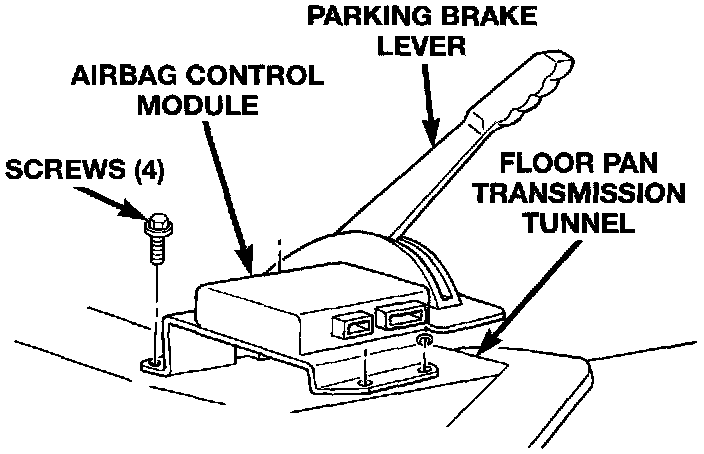 PARKING BRAKE LEVER

AIRBAG CONTROL MODULE

SCREWS (4)

FLOOR PAN TRANSMISSION TUNNEL