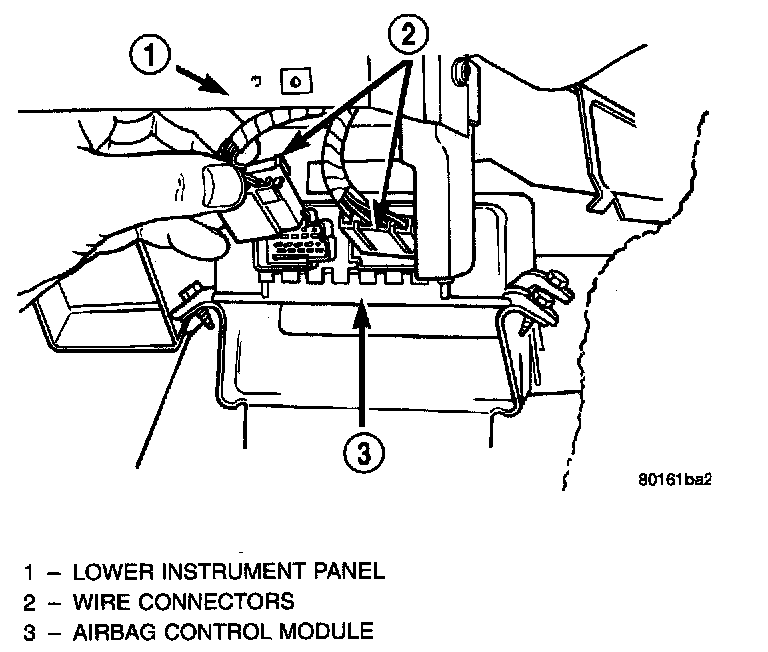 1
2
3
80161ba2

1 – LOWER INSTRUMENT PANEL
2 – WIRE CONNECTORS
3 – AIRBAG CONTROL MODULE