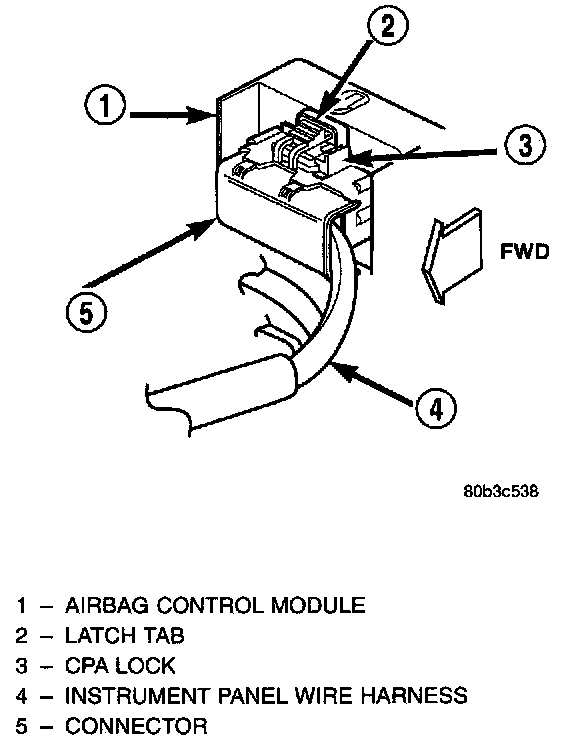 2

1

3

FWD

5

4

80b3c538

1 – AIRBAG CONTROL MODULE
2 – LATCH TAB
3 – CPA LOCK
4 – INSTRUMENT PANEL WIRE HARNESS
5 – CONNECTOR