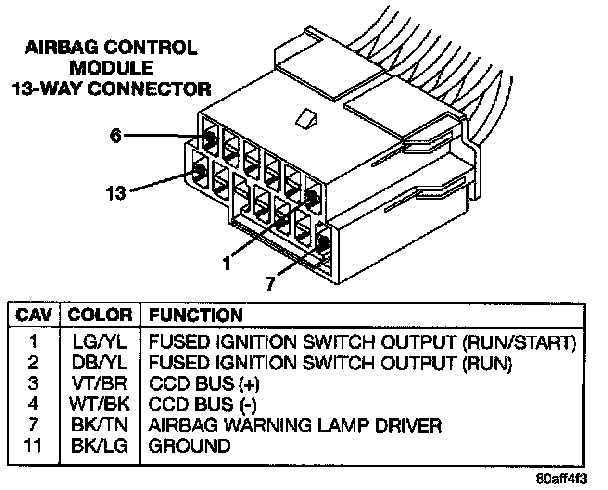 AIRBAG CONTROL MODULE 13-WAY CONNECTOR

6

13

1

7

| CAV | COLOR | FUNCTION |
|---|---|---|
| 1 | LG/YL | FUSED IGNITION SWITCH OUTPUT (RUN/START) |
| 2 | DB/YL | FUSED IGNITION SWITCH OUTPUT (RUN) |
| 3 | VT/BR | CCD BUS (+) |
| 4 | WT/BK | CCD BUS (-) |
| 7 | BK/TN | AIRBAG WARNING LAMP DRIVER |
| 11 | BK/LG | GROUND |

80aff4f3