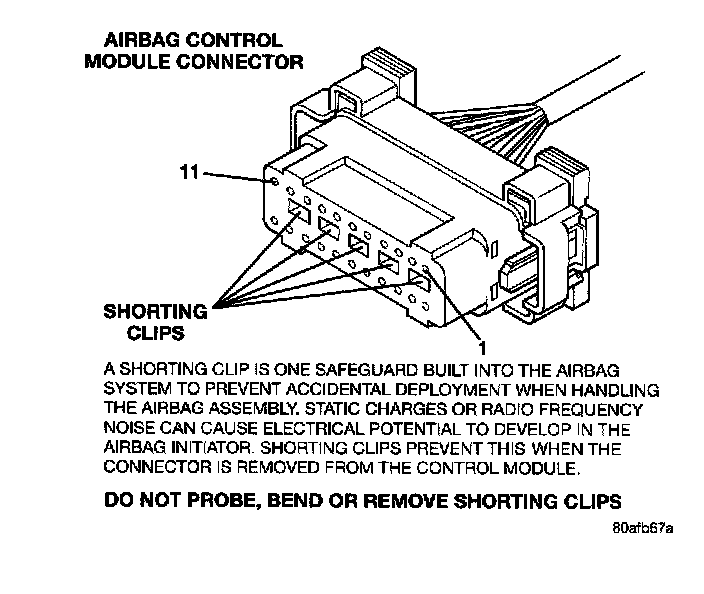 AIRBAG CONTROL MODULE CONNECTOR

11

SHORTING CLIPS

1

A SHORTING CLIP IS ONE SAFEGUARD BUILT INTO THE AIRBAG SYSTEM TO PREVENT ACCIDENTAL DEPLOYMENT WHEN HANDLING THE AIRBAG ASSEMBLY. STATIC CHARGES OR RADIO FREQUENCY NOISE CAN CAUSE ELECTRICAL POTENTIAL TO DEVELOP IN THE AIRBAG INITIATOR. SHORTING CLIPS PREVENT THIS WHEN THE CONNECTOR IS REMOVED FROM THE CONTROL MODULE.

DO NOT PROBE, BEND OR REMOVE SHORTING CLIPS

80afb67a