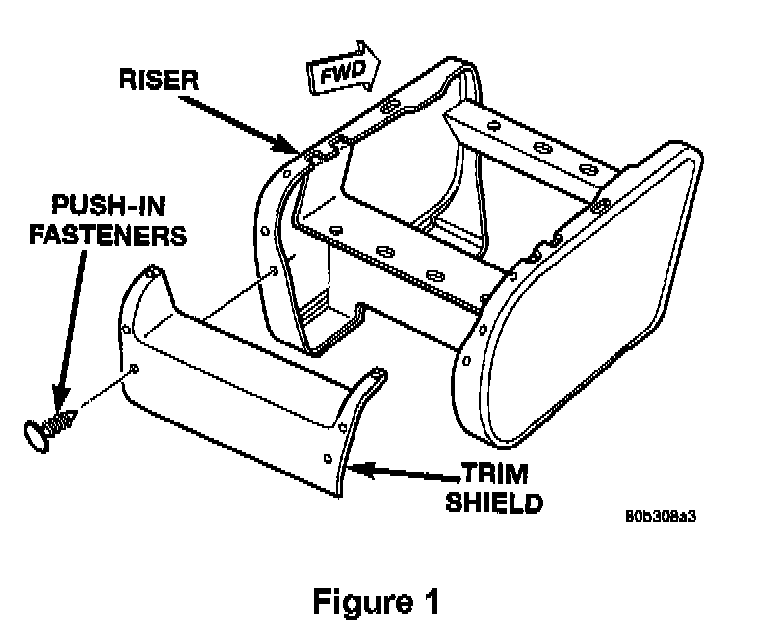 RISER

FWD

PUSH-IN FASTENERS

TRIM SHIELD

80b308a3

Figure 1