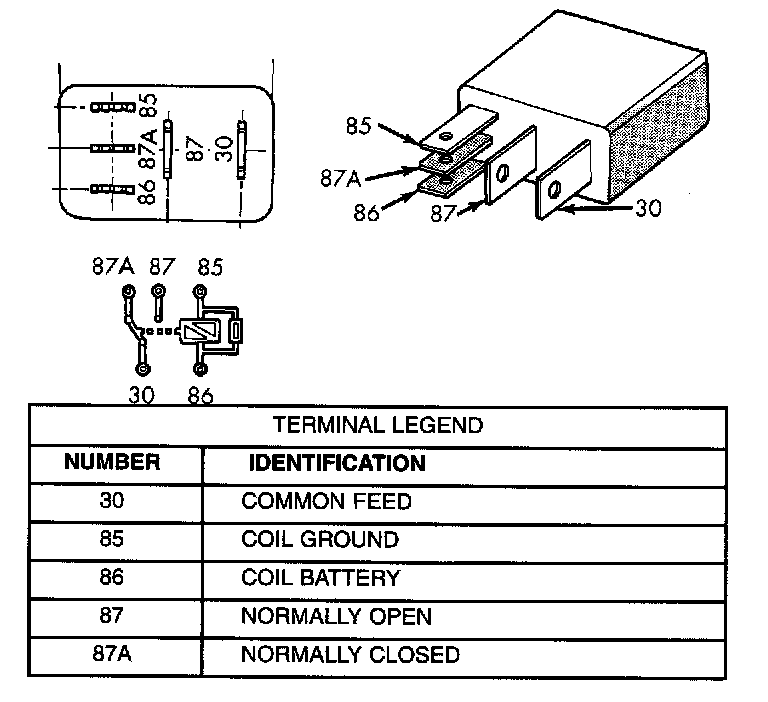 85
87A
86
87
30

85
87A
86
87
30

87A 87 85

30 86

TERMINAL LEGEND

| NUMBER | IDENTIFICATION |
|---|---|
| 30 | COMMON FEED |
| 85 | COIL GROUND |
| 86 | COIL BATTERY |
| 87 | NORMALLY OPEN |
| 87A | NORMALLY CLOSED |