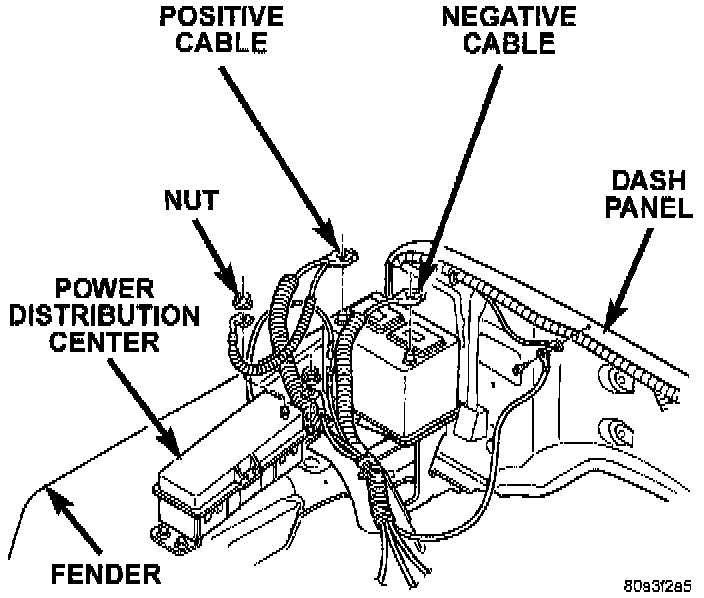 POSITIVE CABLE

NEGATIVE CABLE

DASH PANEL

NUT

POWER DISTRIBUTION CENTER

FENDER

80a3f2a5