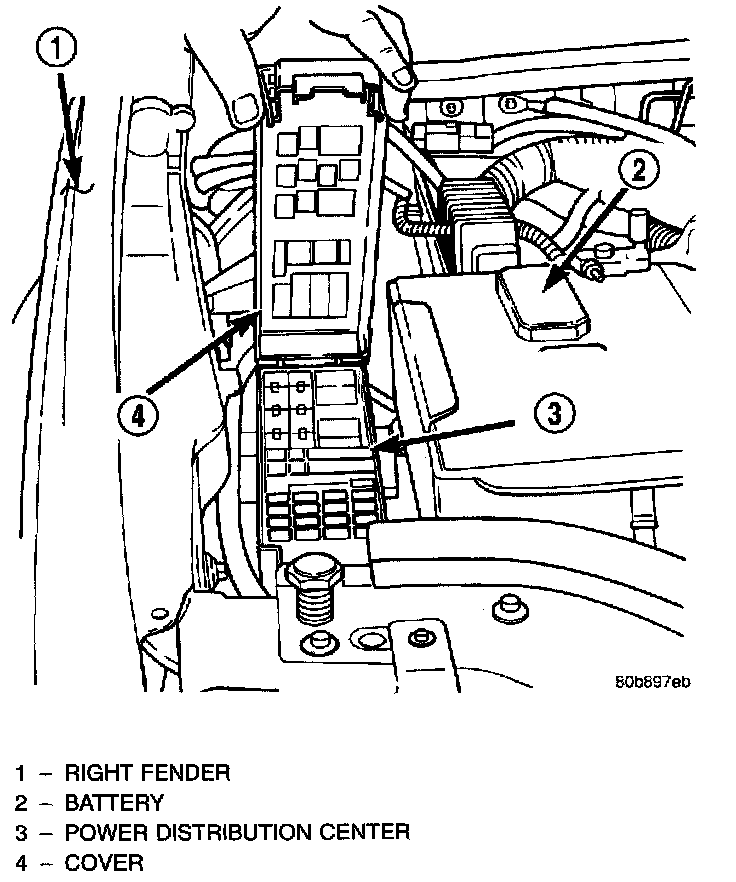 1
2
4
3
80b897eb

1 – RIGHT FENDER
2 – BATTERY
3 – POWER DISTRIBUTION CENTER
4 – COVER