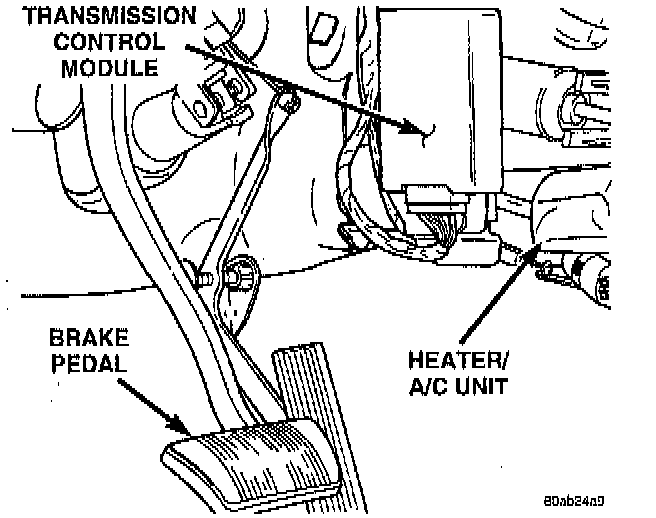 TRANSMISSION CONTROL MODULE

BRAKE PEDAL

HEATER/ A/C UNIT

80ab24a9