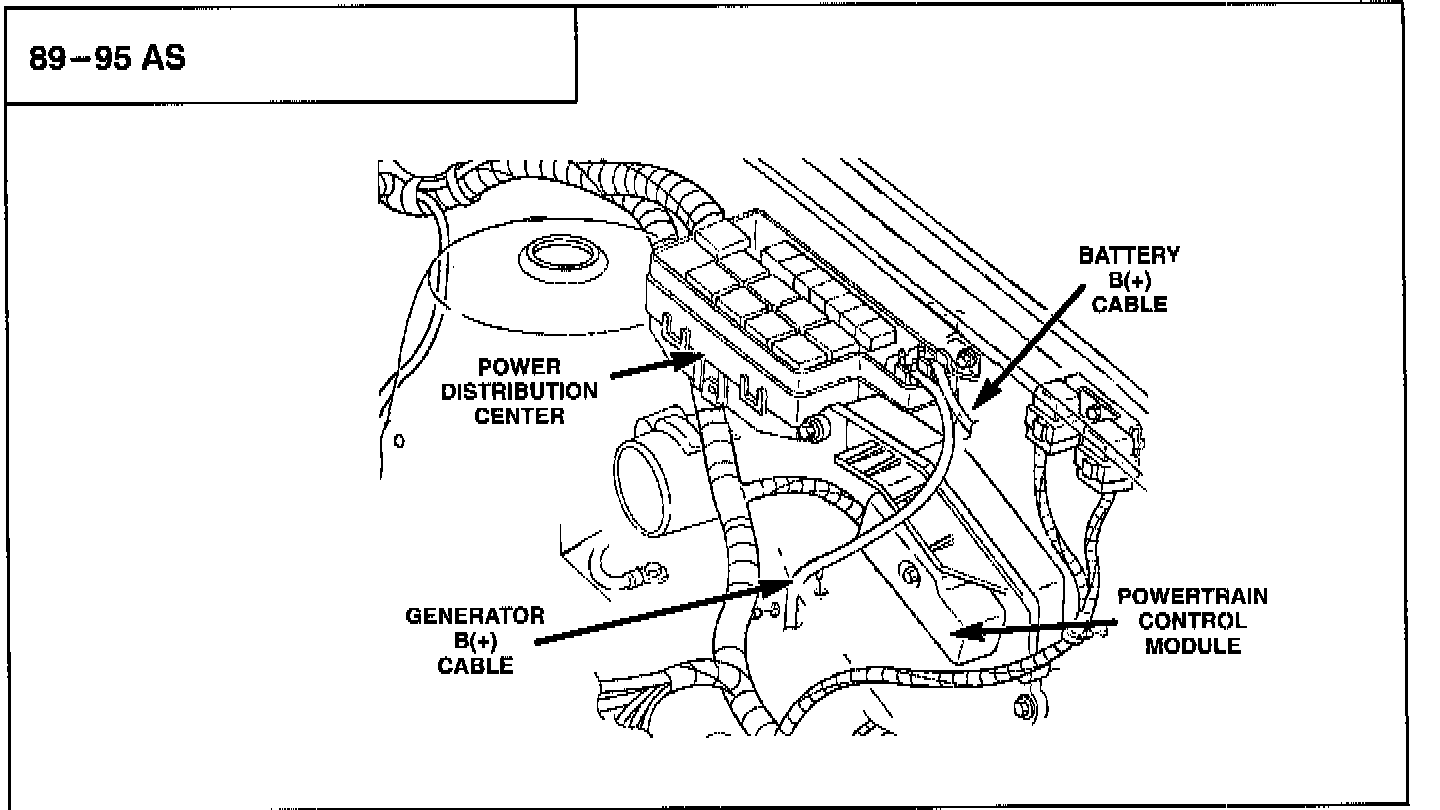 89–95 AS

BATTERY B(+) CABLE

POWER DISTRIBUTION CENTER

GENERATOR B(+) CABLE

POWERTRAIN CONTROL MODULE