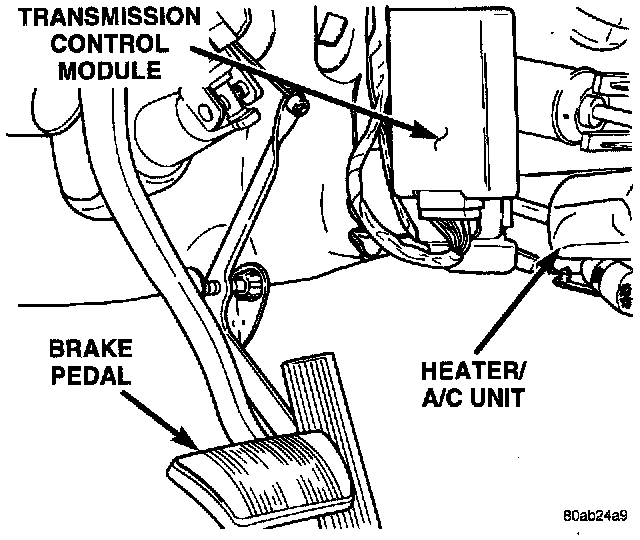 TRANSMISSION CONTROL MODULE

BRAKE PEDAL

HEATER/ A/C UNIT

80ab24a9