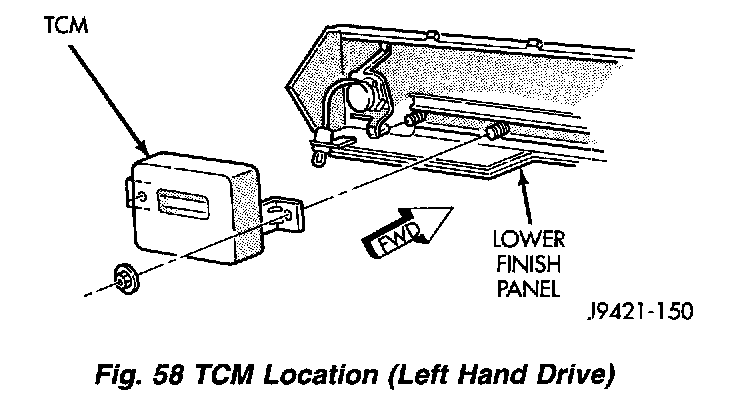 TCM

FWD

LOWER FINISH PANEL

J9421-150

Fig. 58 TCM Location (Left Hand Drive)