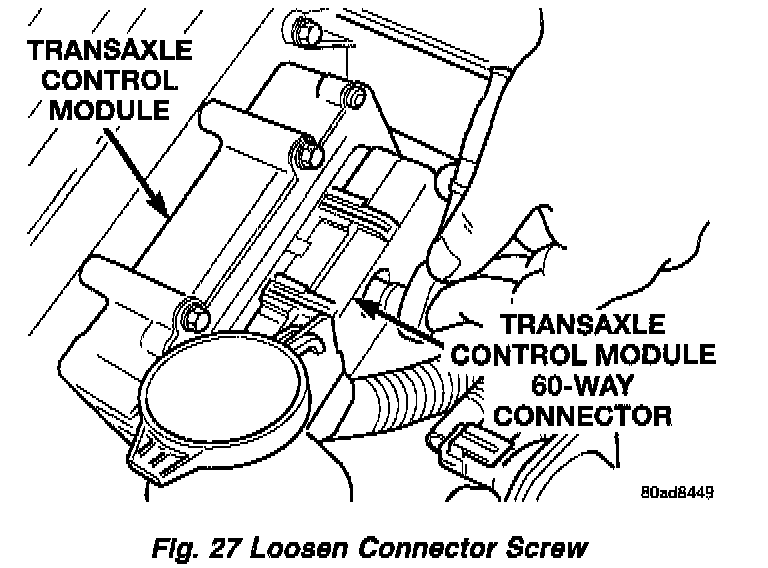 TRANSAXLE CONTROL MODULE

TRANSAXLE CONTROL MODULE 60-WAY CONNECTOR

80ad8449

Fig. 27 Loosen Connector Screw