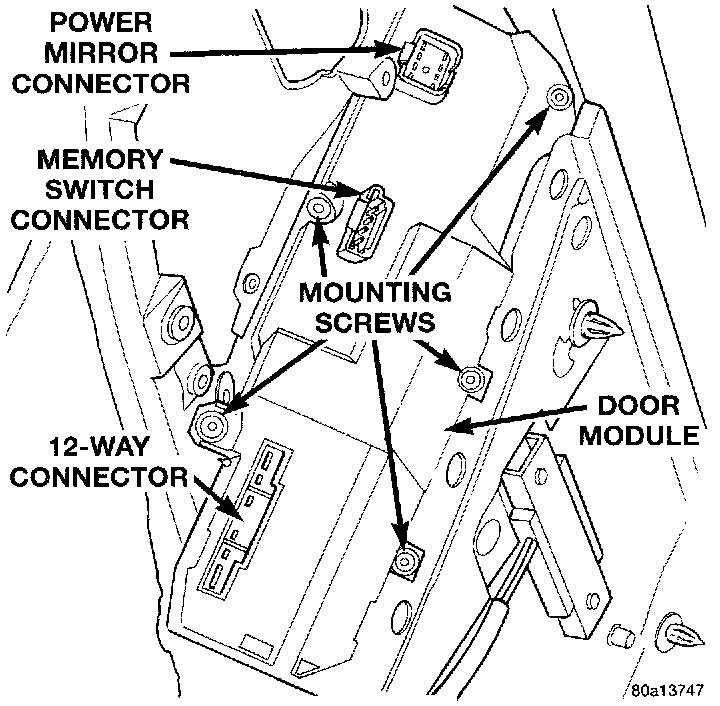 POWER MIRROR CONNECTOR

MEMORY SWITCH CONNECTOR

MOUNTING SCREWS

DOOR MODULE

12-WAY CONNECTOR

80a13747