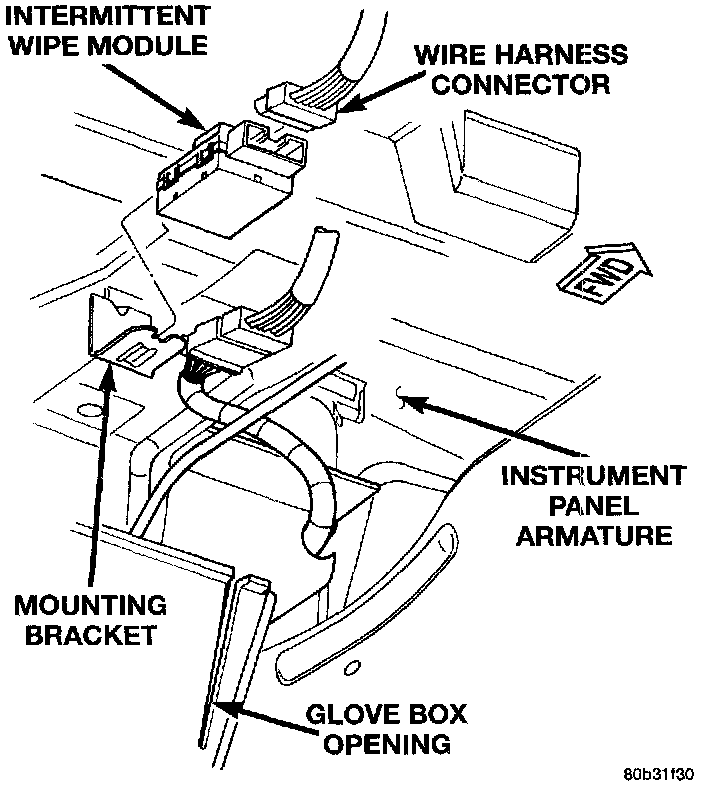 INTERMITTENT WIPE MODULE

WIRE HARNESS CONNECTOR

FWD

INSTRUMENT PANEL ARMATURE

MOUNTING BRACKET

GLOVE BOX OPENING

80b31f30