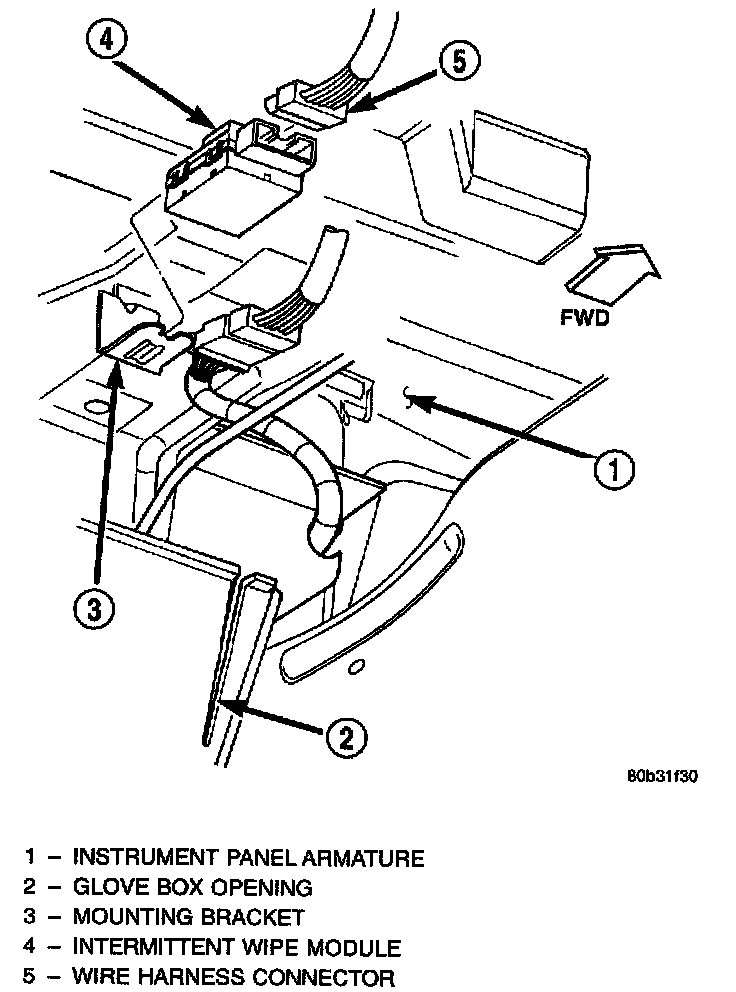 4
5
FWD
1
3
2
80b31f30

1 – INSTRUMENT PANEL ARMATURE
2 – GLOVE BOX OPENING
3 – MOUNTING BRACKET
4 – INTERMITTENT WIPE MODULE
5 – WIRE HARNESS CONNECTOR