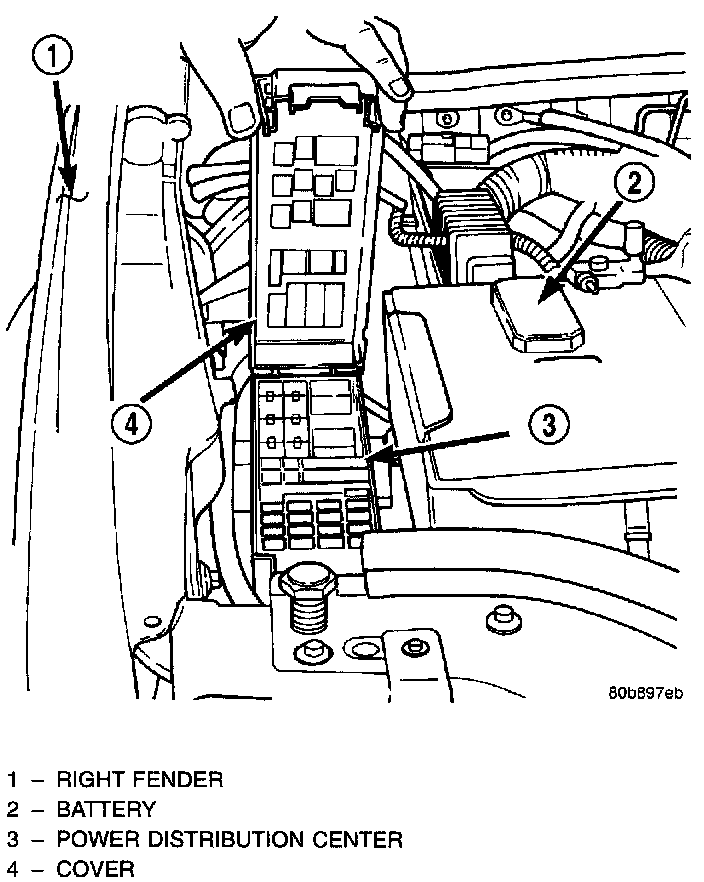 1

2

4

3

80b897eb

1 – RIGHT FENDER
2 – BATTERY
3 – POWER DISTRIBUTION CENTER
4 – COVER