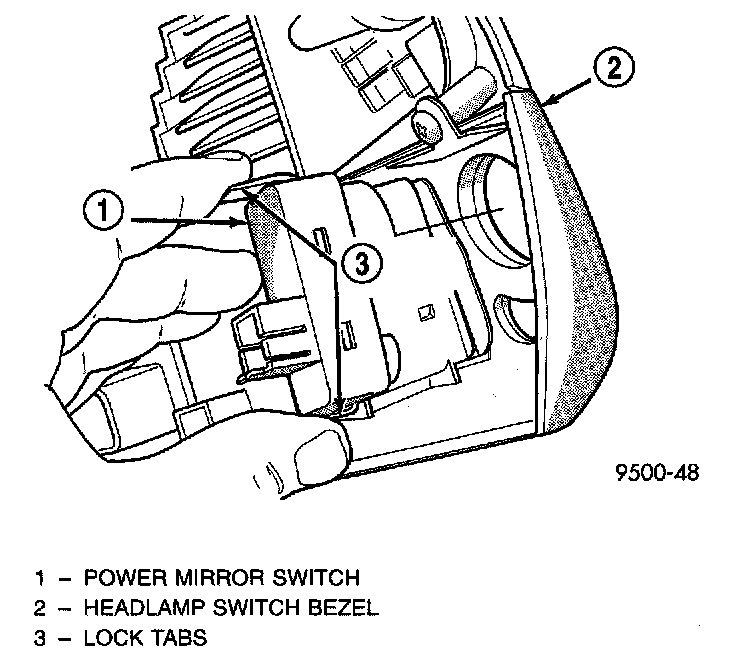 2

1

3

9500-48

1 – POWER MIRROR SWITCH
2 – HEADLAMP SWITCH BEZEL
3 – LOCK TABS