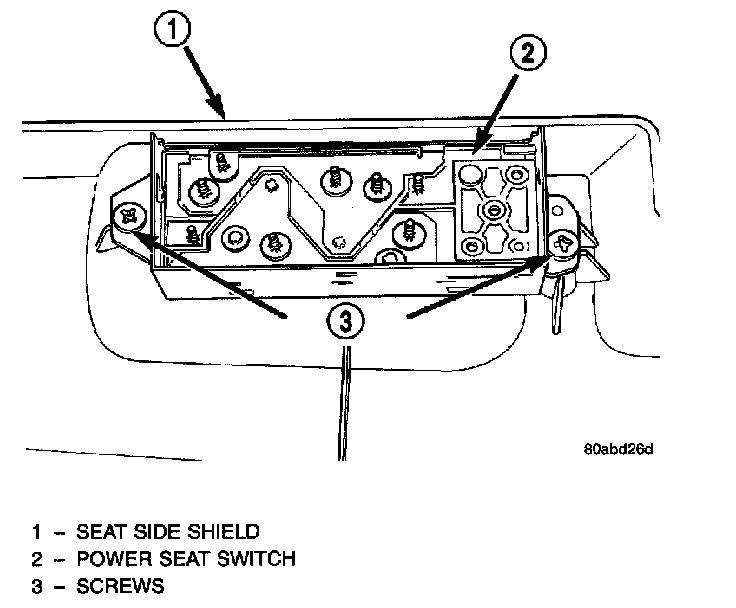 1

2

3

80abd26d

1 – SEAT SIDE SHIELD
2 – POWER SEAT SWITCH
3 – SCREWS