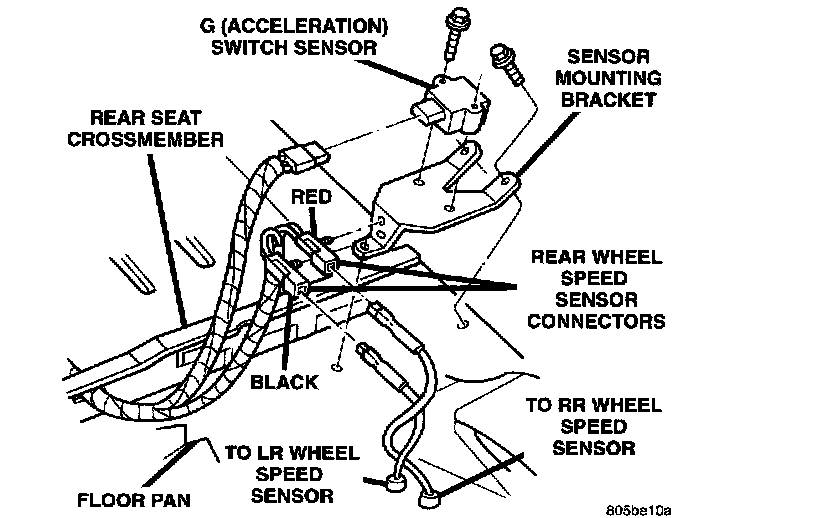 G (ACCELERATION) SWITCH SENSOR

SENSOR MOUNTING BRACKET

REAR SEAT CROSSMEMBER

RED

REAR WHEEL SPEED SENSOR CONNECTORS

BLACK

TO RR WHEEL SPEED SENSOR

TO LR WHEEL SPEED SENSOR

FLOOR PAN

805be10a