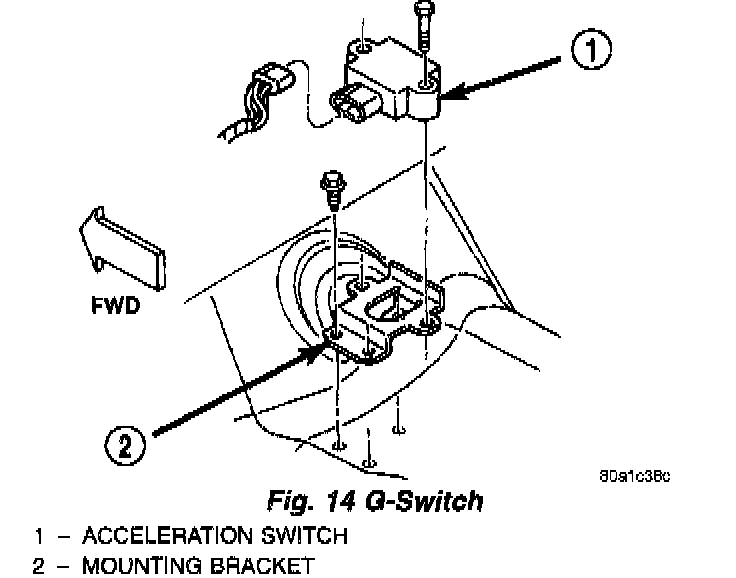 1

FWD

2

80a1c38c

Fig. 14 G-Switch

1 – ACCELERATION SWITCH

2 – MOUNTING BRACKET