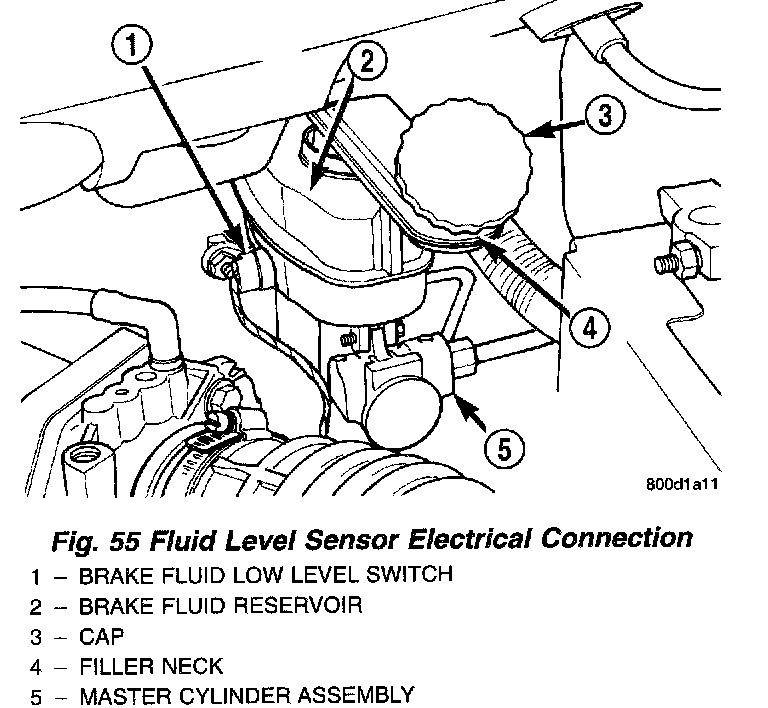 1
2
3
4
5
800d1a11

Fig. 55 Fluid Level Sensor Electrical Connection

1 – BRAKE FLUID LOW LEVEL SWITCH
2 – BRAKE FLUID RESERVOIR
3 – CAP
4 – FILLER NECK
5 – MASTER CYLINDER ASSEMBLY