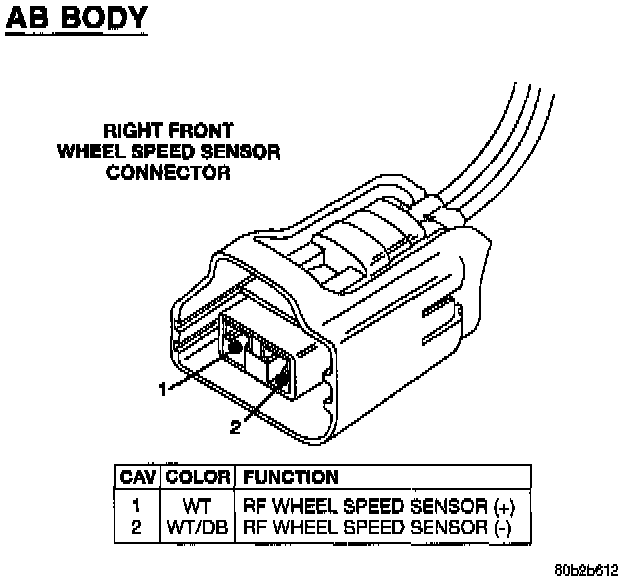 AB BODY

RIGHT FRONT WHEEL SPEED SENSOR CONNECTOR

1

2

| CAV | COLOR | FUNCTION |
|---|---|---|
| 1 | WT | RF WHEEL SPEED SENSOR (+) |
| 2 | WT/DB | RF WHEEL SPEED SENSOR (-) |

80b2b612