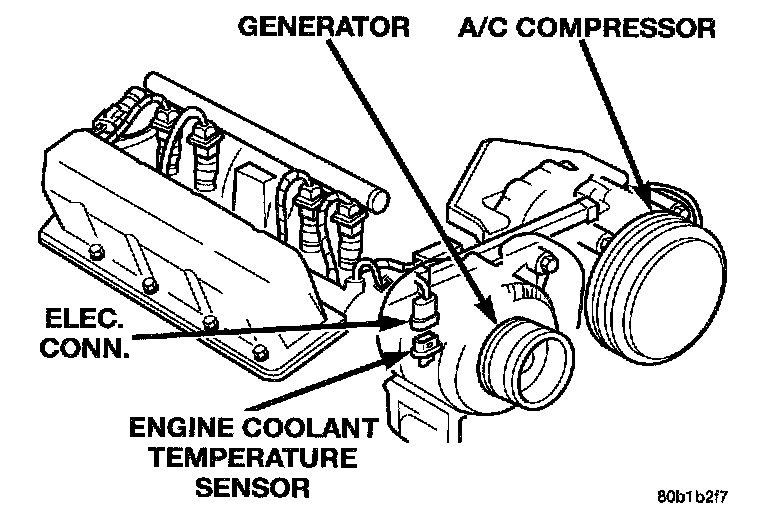 GENERATOR
A/C COMPRESSOR
ELEC. CONN.
ENGINE COOLANT TEMPERATURE SENSOR
80b1b2f7