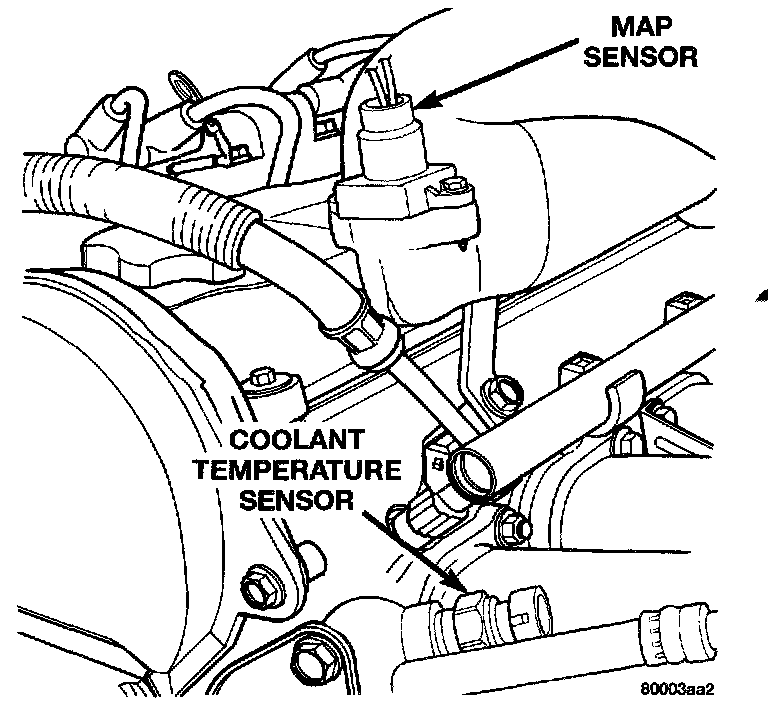 MAP SENSOR

COOLANT TEMPERATURE SENSOR

80003aa2