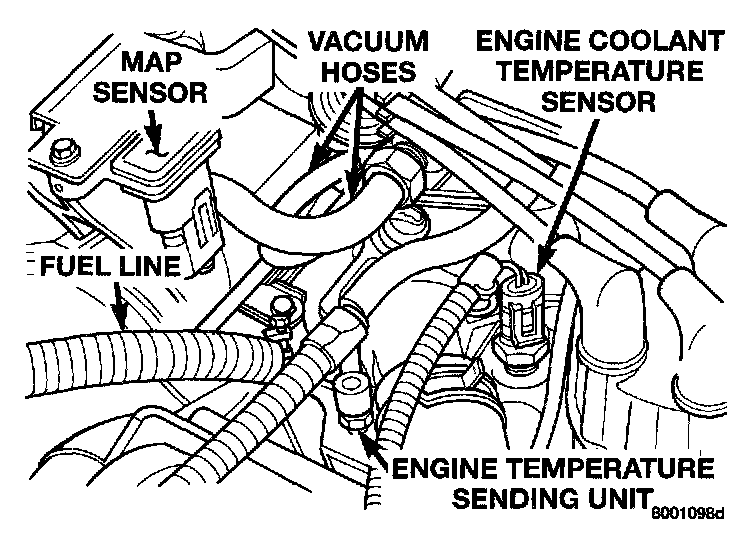 MAP SENSOR

VACUUM HOSES

ENGINE COOLANT TEMPERATURE SENSOR

FUEL LINE

ENGINE TEMPERATURE SENDING UNIT

8001098d