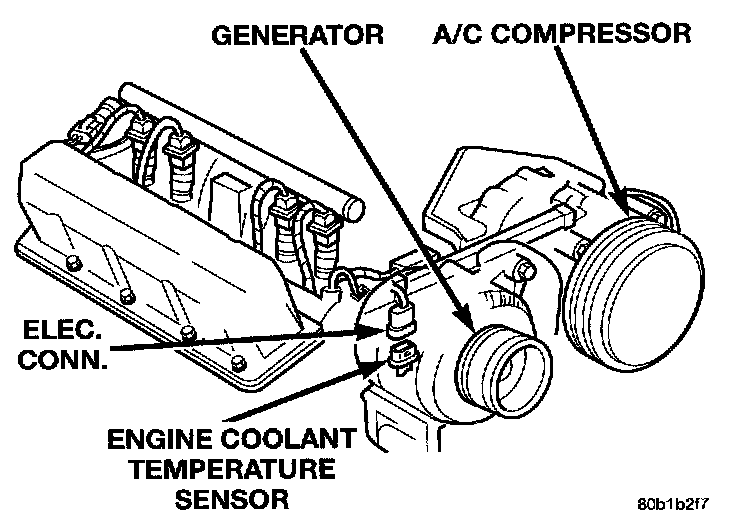 GENERATOR

A/C COMPRESSOR

ELEC. CONN.

ENGINE COOLANT TEMPERATURE SENSOR

80b1b2f7