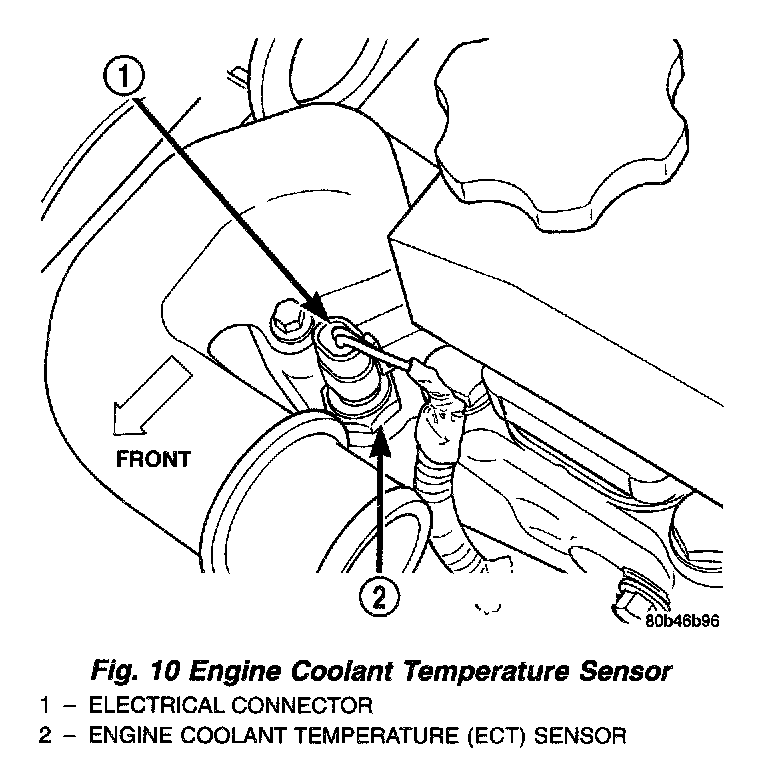 1

FRONT

2

80b46b96

Fig. 10 Engine Coolant Temperature Sensor

1 – ELECTRICAL CONNECTOR

2 – ENGINE COOLANT TEMPERATURE (ECT) SENSOR