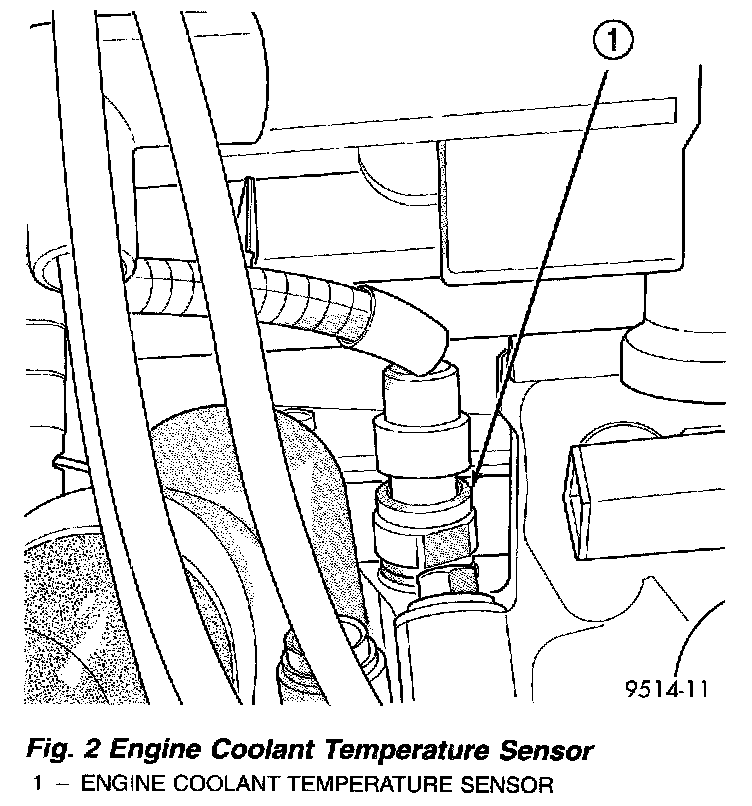 1

9514-11

Fig. 2 Engine Coolant Temperature Sensor

1 – ENGINE COOLANT TEMPERATURE SENSOR