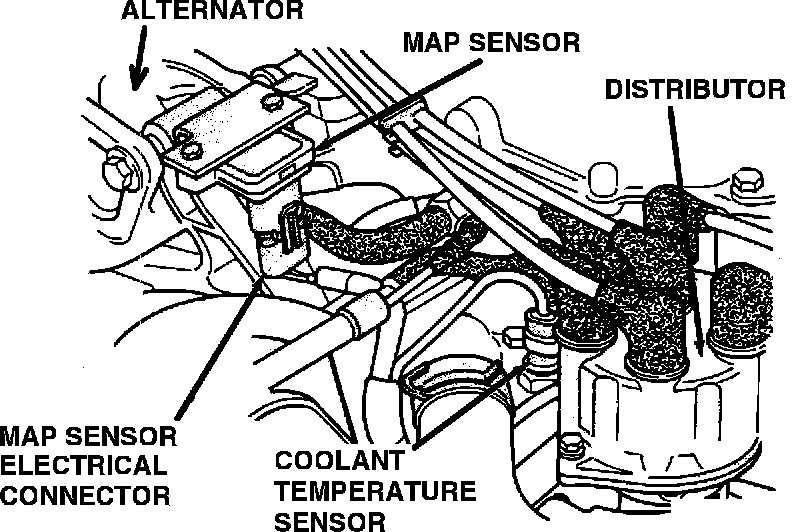 ALTERNATOR

MAP SENSOR

DISTRIBUTOR

MAP SENSOR ELECTRICAL CONNECTOR

COOLANT TEMPERATURE SENSOR