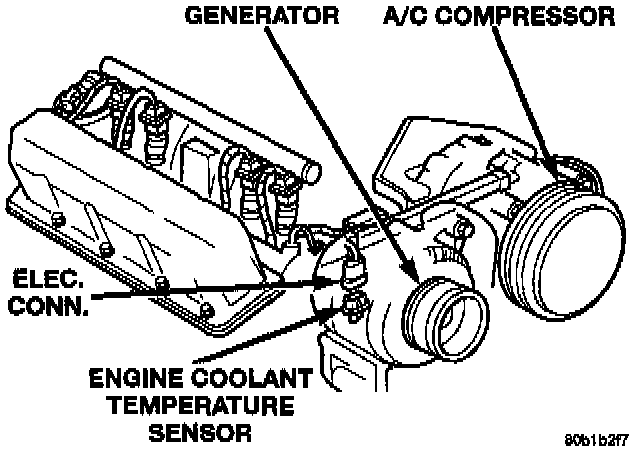 GENERATOR
A/C COMPRESSOR
ELEC. CONN.
ENGINE COOLANT TEMPERATURE SENSOR
80b1b2f7