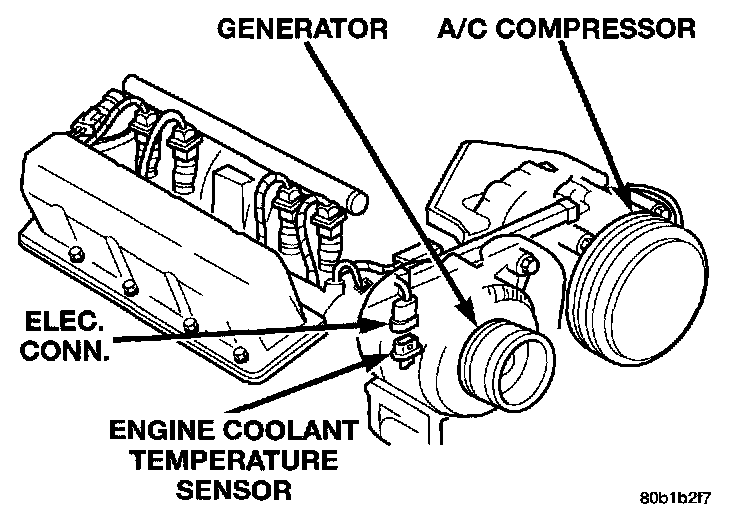 GENERATOR
A/C COMPRESSOR
ELEC. CONN.
ENGINE COOLANT TEMPERATURE SENSOR
80b1b2f7