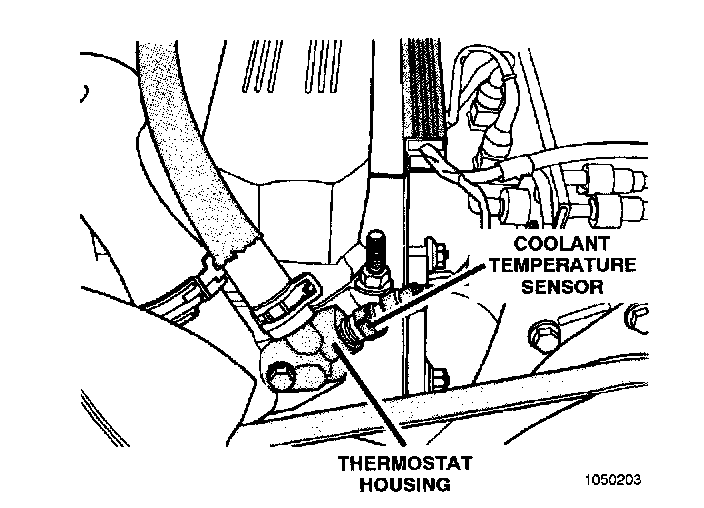 COOLANT TEMPERATURE SENSOR

THERMOSTAT HOUSING

1050203