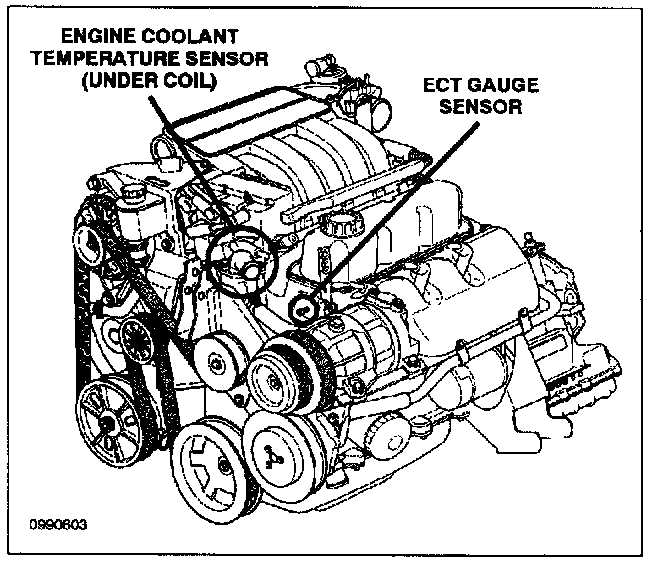 ENGINE COOLANT TEMPERATURE SENSOR (UNDER COIL)

ECT GAUGE SENSOR

0990603