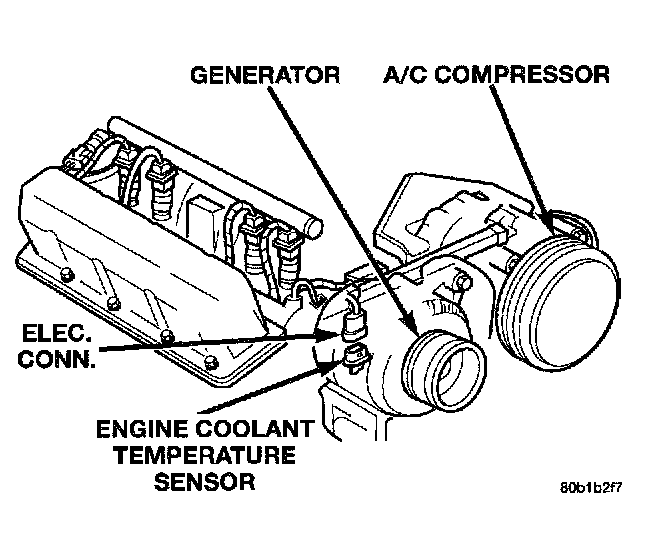 GENERATOR

A/C COMPRESSOR

ELEC. CONN.

ENGINE COOLANT TEMPERATURE SENSOR

80b1b2f7