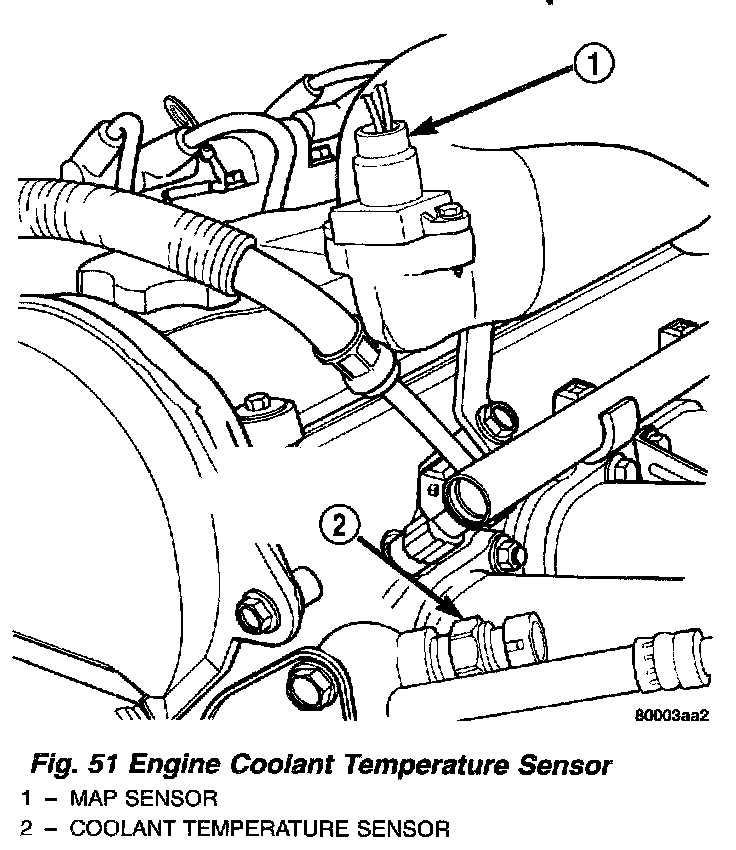 1

2

80003aa2

Fig. 51 Engine Coolant Temperature Sensor
1 – MAP SENSOR
2 – COOLANT TEMPERATURE SENSOR