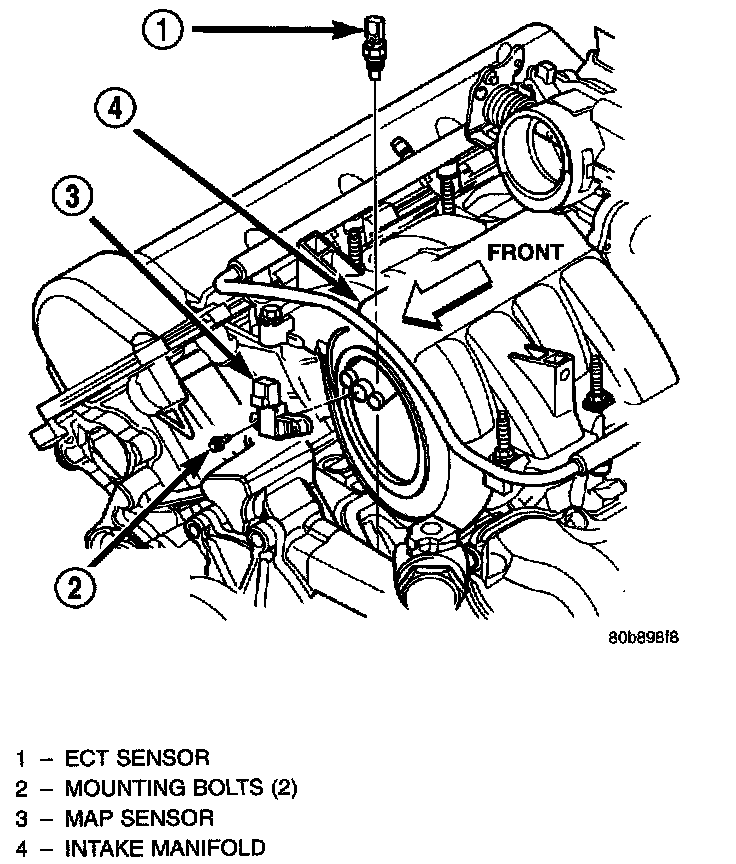 1
4
3
FRONT
2
80b898f8

1 – ECT SENSOR
2 – MOUNTING BOLTS (2)
3 – MAP SENSOR
4 – INTAKE MANIFOLD