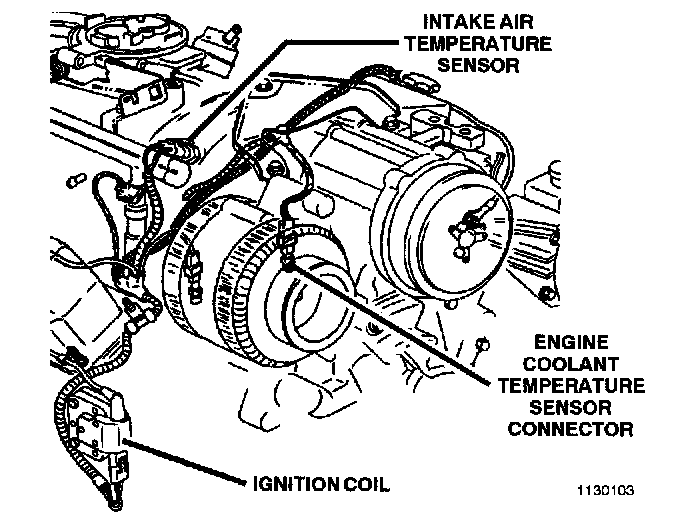 INTAKE AIR TEMPERATURE SENSOR

ENGINE COOLANT TEMPERATURE SENSOR CONNECTOR

IGNITION COIL

1130103