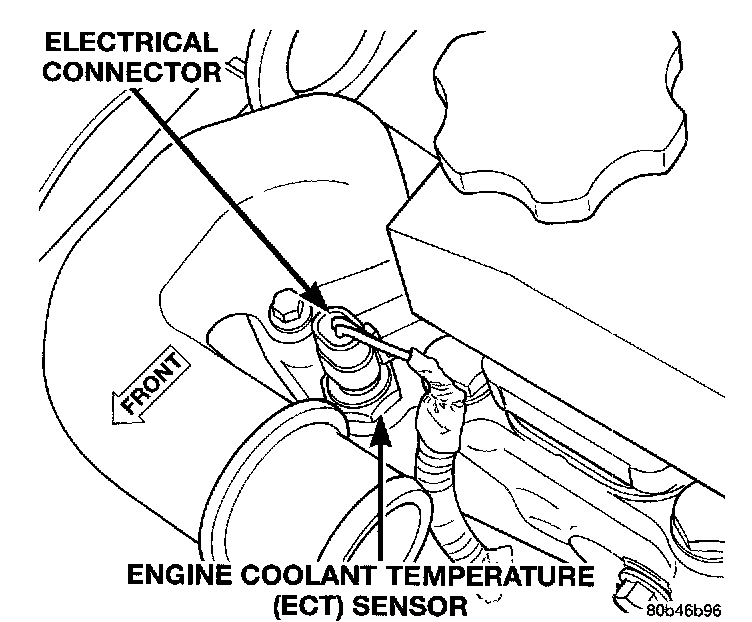 ELECTRICAL CONNECTOR

FRONT

ENGINE COOLANT TEMPERATURE (ECT) SENSOR

80b46b96