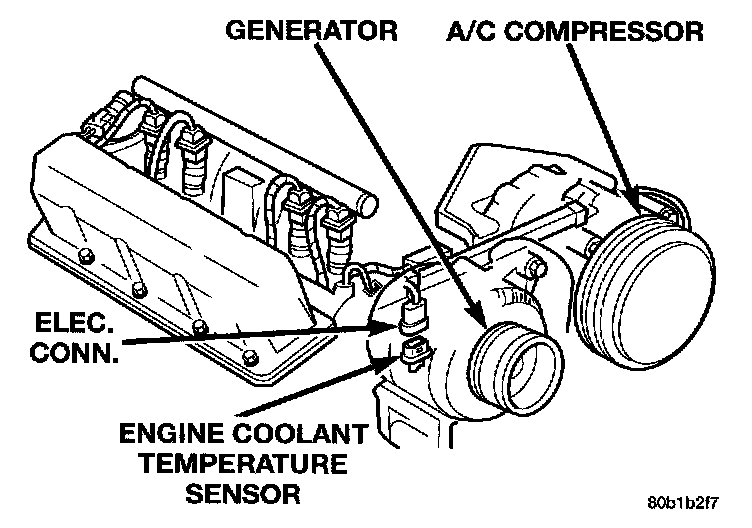 GENERATOR
A/C COMPRESSOR
ELEC. CONN.
ENGINE COOLANT TEMPERATURE SENSOR
80b1b2f7