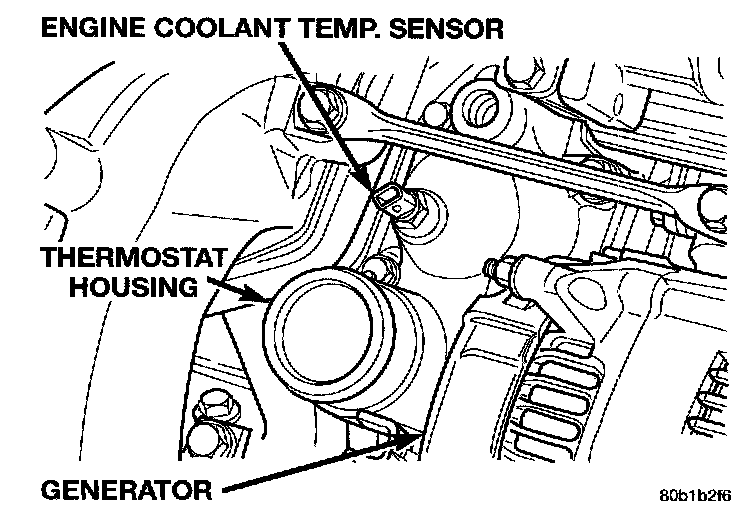 ENGINE COOLANT TEMP. SENSOR

THERMOSTAT HOUSING

GENERATOR

80b1b2f6