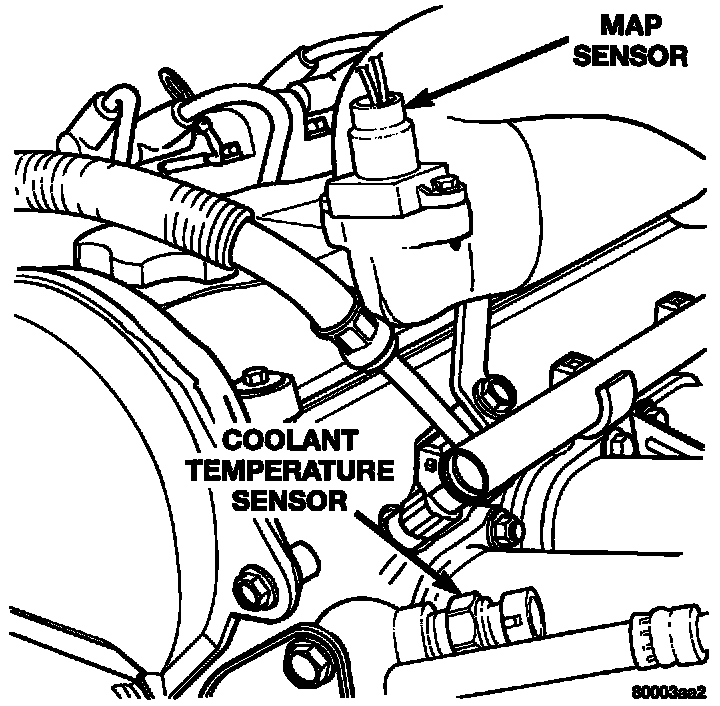 MAP SENSOR

COOLANT TEMPERATURE SENSOR

80003aa2