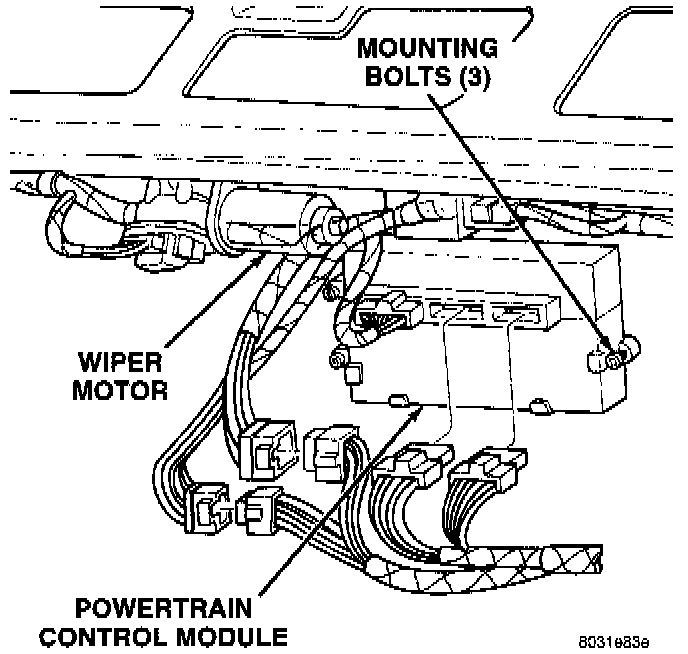 MOUNTING BOLTS (3)

WIPER MOTOR

POWERTRAIN CONTROL MODULE

8031e83e