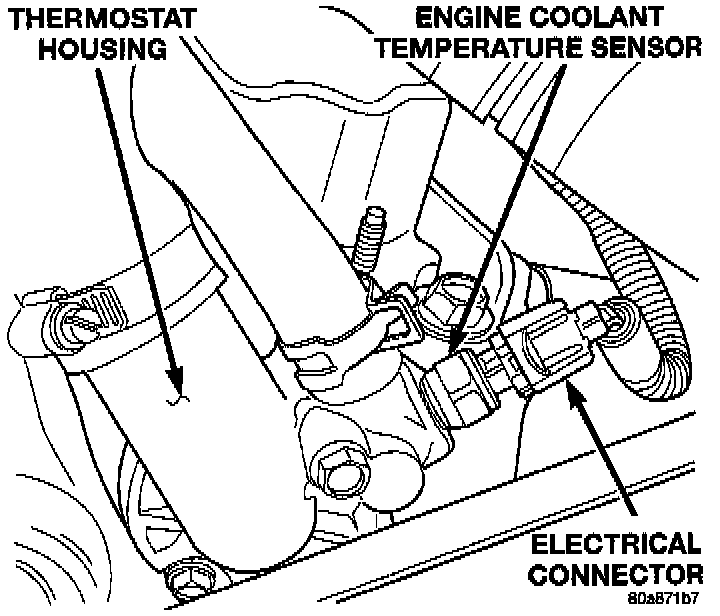 THERMOSTAT HOUSING

ENGINE COOLANT TEMPERATURE SENSOR

ELECTRICAL CONNECTOR

80a871b7